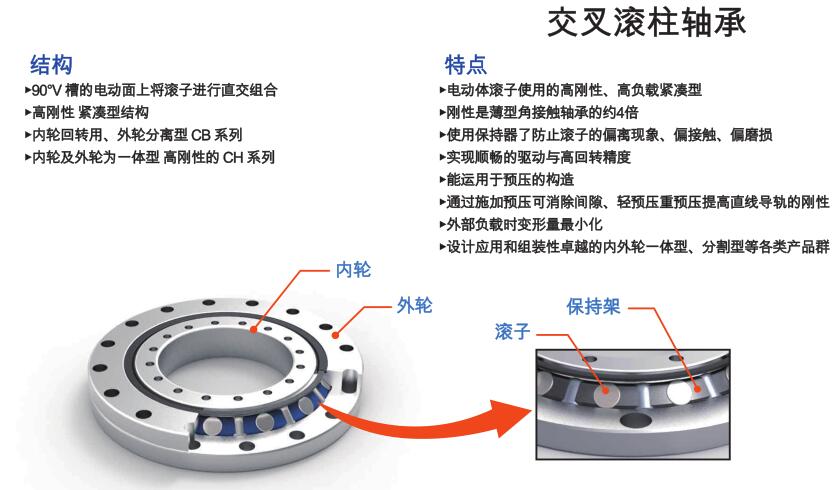 交叉滚柱轴承

结构

▸90°V 槽的电动面上将滚子进行直交组合
▸高刚性 紧凑型结构
▸内轮回转用、外轮分离型 CB 系列
▸内轮及外轮为一体型 高刚性的 CH 系列

特点

▸电动体滚子使用的高刚性、高负载紧凑型
▸刚性是薄型角接触轴承的约4倍
▸使用保持器了防止滚子的偏离现象、偏接触、偏磨损
▸实现顺畅的驱动与高回转精度
▸能运用于预压的构造
▸通过施加预压可消除间隙、轻预压重预压提高直线导轨的刚性
▸外部负载时变形量最小化
▸设计应用和组装性卓越的内外轮一体型、分割型等各类产品群

内轮
外轮
保持架
滚子